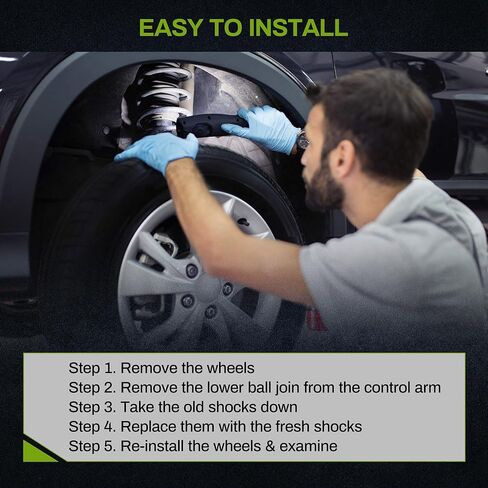 EASY TO INSTALL

Step 1. Remove the wheels
Step 2. Remove the lower ball join from the control arm
Step 3. Take the old shocks down
Step 4. Replace them with the fresh shocks
Step 5. Re-install the wheels & examine