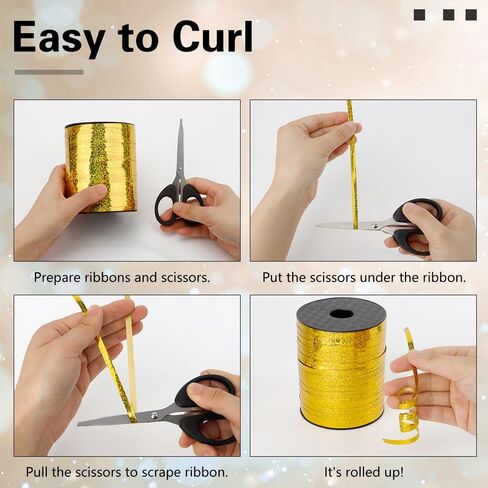 Easy to Curl

Prepare ribbons and scissors.

Put the scissors under the ribbon.

Pull the scissors to scrape ribbon.

It's rolled up!