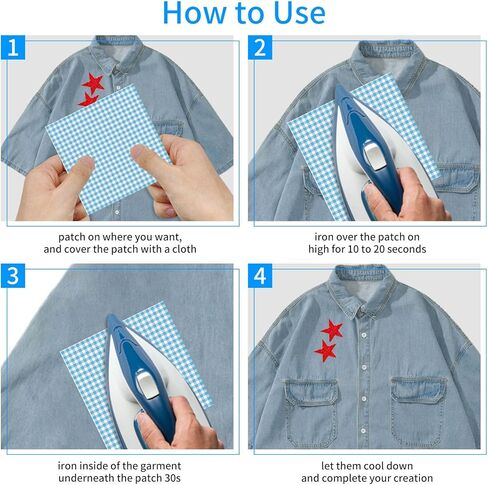 How to Use

1

patch on where you want, and cover the patch with a cloth

2

iron over the patch on high for 10 to 20 seconds

3

iron inside of the garment underneath the patch 30s

4

let them cool down and complete your creation