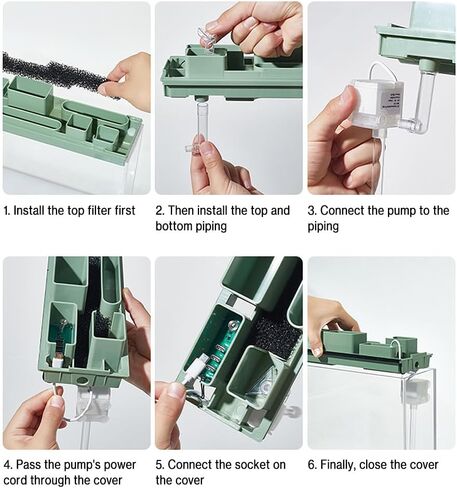 1. Install the top filter first

2. Then install the top and bottom piping

3. Connect the pump to the piping

4. Pass the pump's power cord through the cover

5. Connect the socket on the cover

6. Finally, close the cover