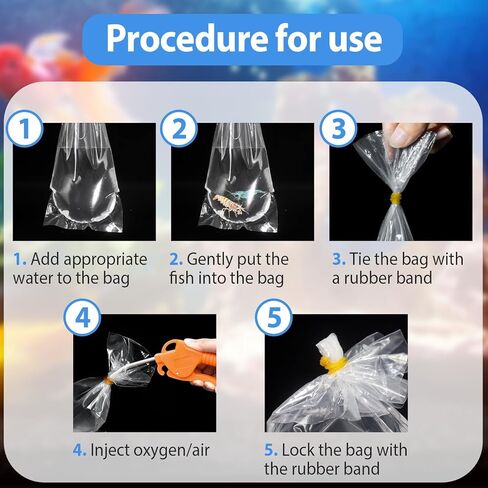 Procedure for use

1

2

3

1. Add appropriate water to the bag

2. Gently put the fish into the bag

3. Tie the bag with a rubber band

4

5

4. Inject oxygen/air

5. Lock the bag with the rubber band