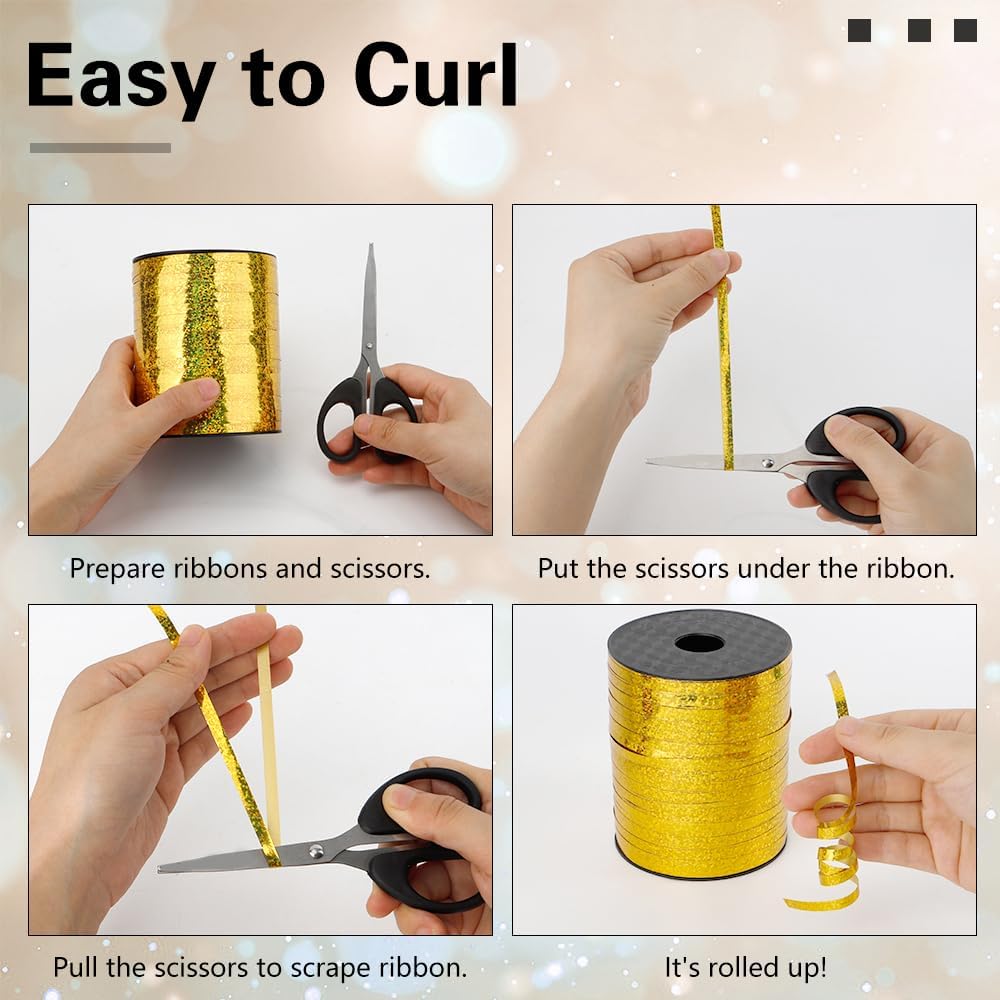 Easy to Curl

Prepare ribbons and scissors.

Put the scissors under the ribbon.

Pull the scissors to scrape ribbon.

It's rolled up!