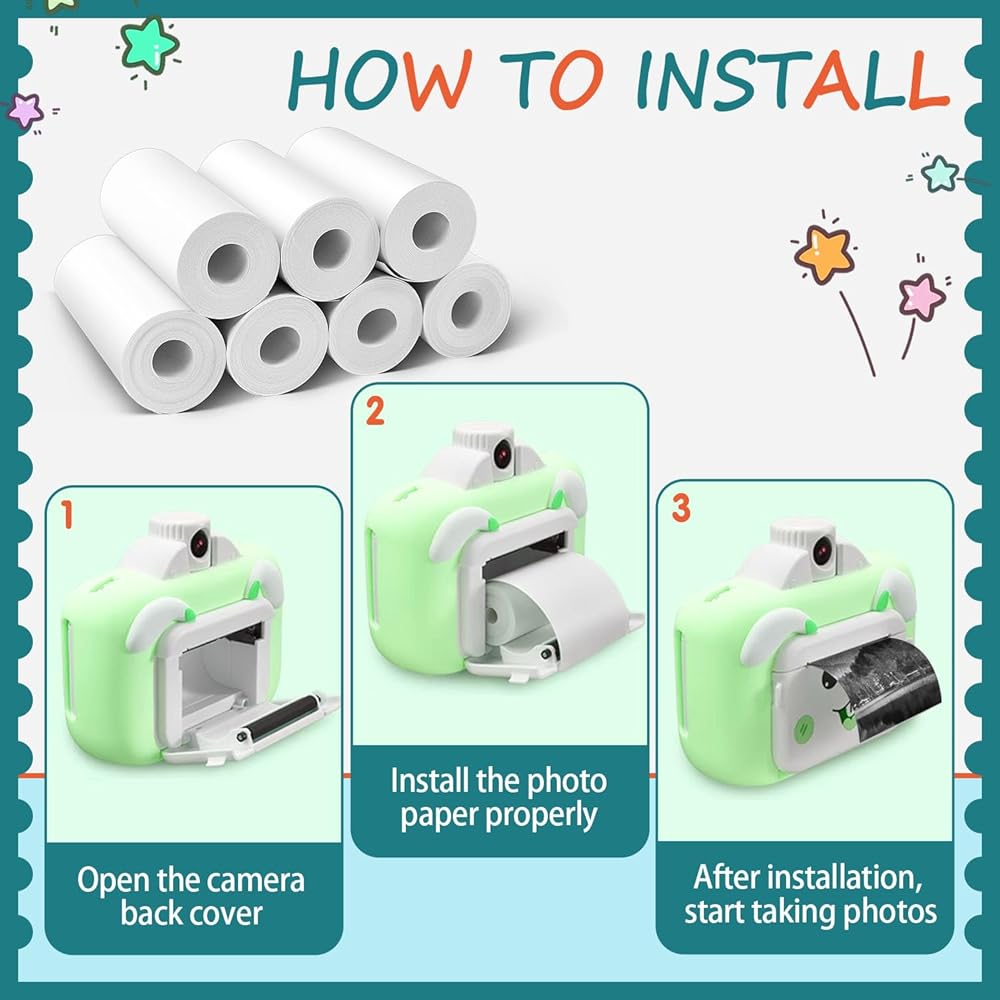 HOW TO INSTALL

1

Open the camera back cover

2

Install the photo paper properly

3

After installation, start taking photos