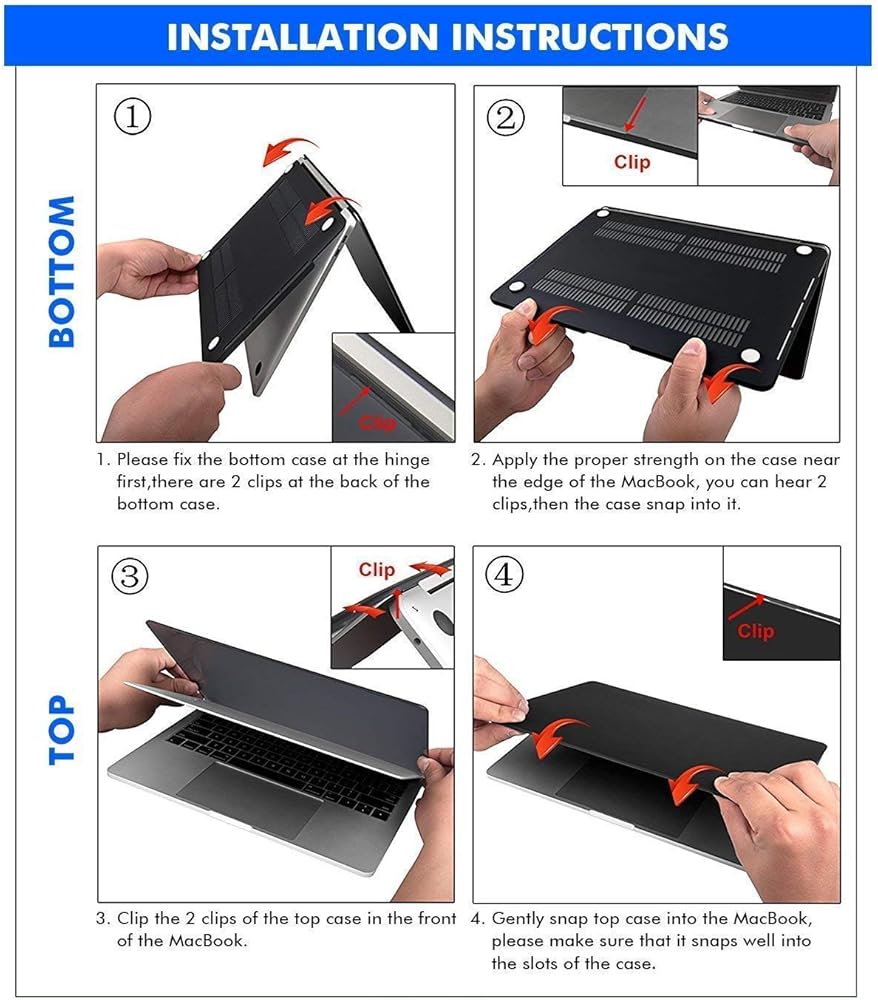 INSTALLATION INSTRUCTIONS

BOTTOM

①

Clip

1. Please fix the bottom case at the hinge first,there are 2 clips at the back of the bottom case.

②

Clip

2. Apply the proper strength on the case near the edge of the MacBook, you can hear 2 clips,then the case snap into it.

TOP

③

Clip

3. Clip the 2 clips of the top case in the front of the MacBook.

④

Clip

4. Gently snap top case into the MacBook, please make sure that it snaps well into the slots of the case.