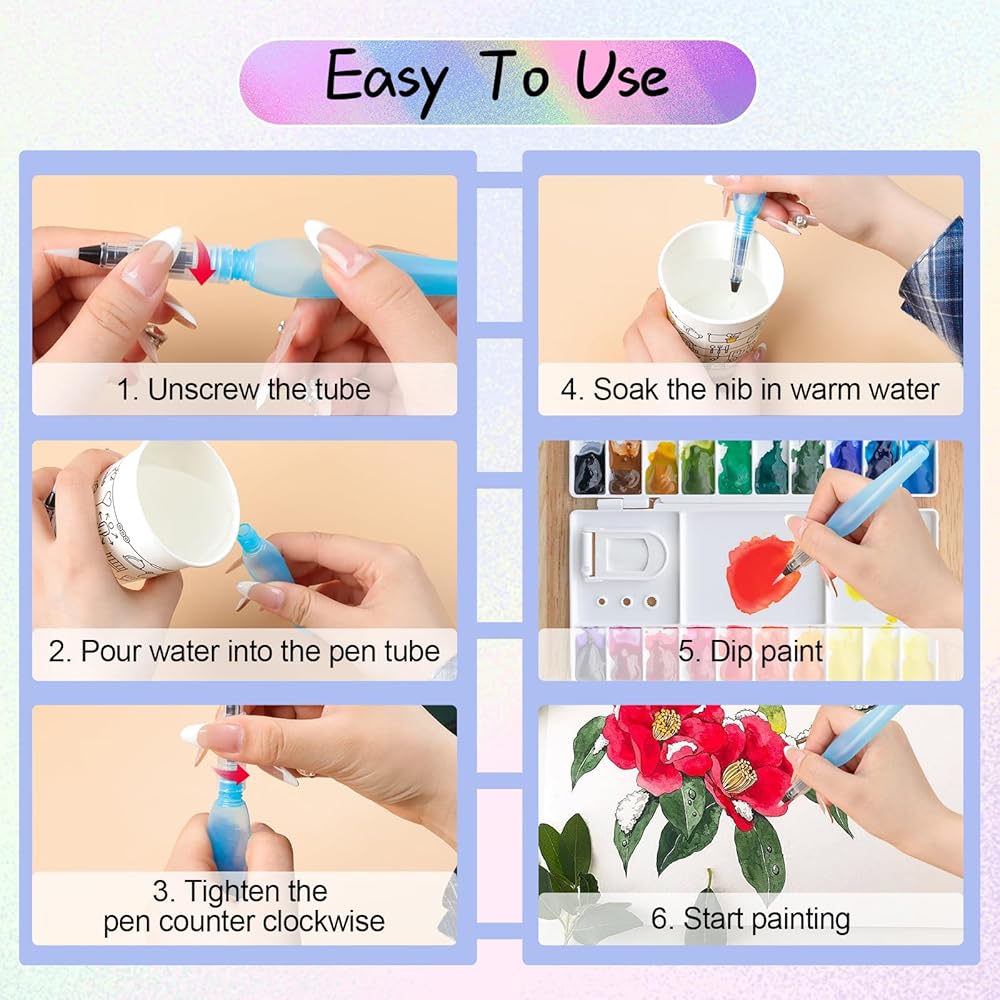 Easy To Use

1. Unscrew the tube

2. Pour water into the pen tube

3. Tighten the pen counter clockwise

4. Soak the nib in warm water

5. Dip paint

6. Start painting