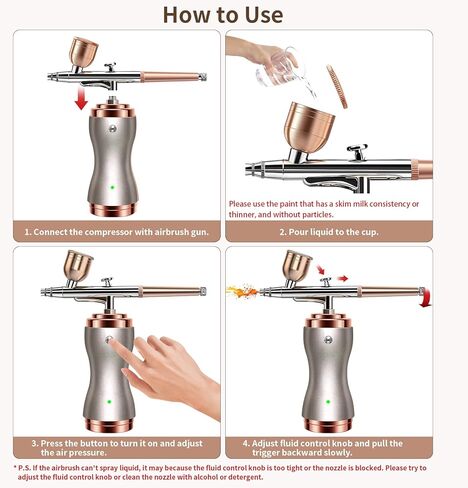 How to Use

1. Connect the compressor with airbrush gun.

Please use the paint that has a skim milk consistency or thinner, and without particles.

2. Pour liquid to the cup.

3. Press the button to turn it on and adjust the air pressure.

4. Adjust fluid control knob and pull the trigger backward slowly.

* P.S. If the airbrush can't spray liquid, it may because the fluid control knob is too tight or the nozzle is blocked. Please try to adjust the fluid control knob or clean the nozzle with alcohol or detergent.