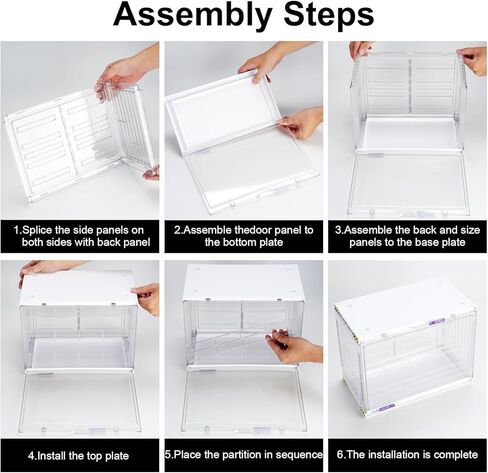 Assembly Steps

1.Splice the side panels on both sides with back panel

2.Assemble thedoor panel to the bottom plate

3.Assemble the back and size panels to the base plate

4.Install the top plate

5.Place the partition in sequence

6.The installation is complete