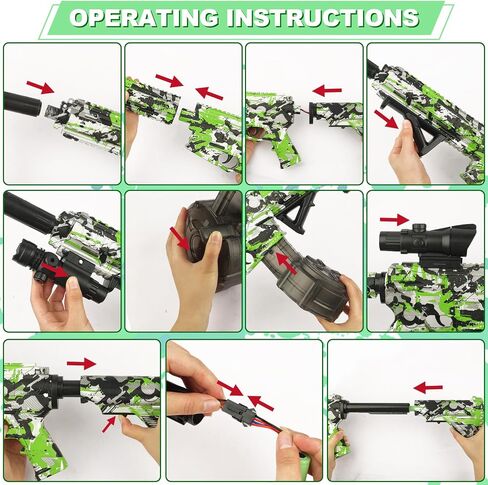 OPERATING INSTRUCTIONS