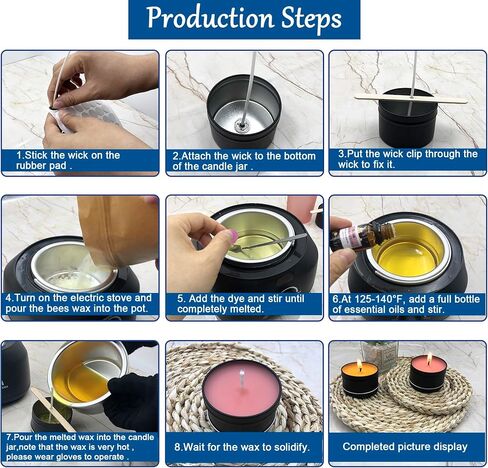 Production Steps

1.Stick the wick on the rubber pad .

2.Attach the wick to the bottom of the candle jar .

3.Put the wick clip through the wick to fix it.

4.Turn on the electric stove and pour the bees wax into the pot.

5. Add the dye and stir until completely melted.

6.At 125-140°F, add a full bottle of essential oils and stir.

7.Pour the melted wax into the candle jar,note that the wax is very hot , please wear gloves to operate .

8.Wait for the wax to solidify.

Completed picture display