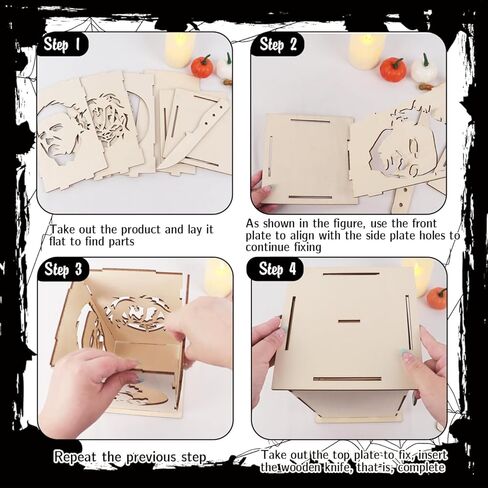 Step 1

Take out the product and lay it flat to find parts

Step 2

As shown in the figure, use the front plate to align with the side plate holes to continue fixing

Step 3

Repeat the previous step

Step 4

Take out the top plate to fix, insert the wooden knife, that is, complete