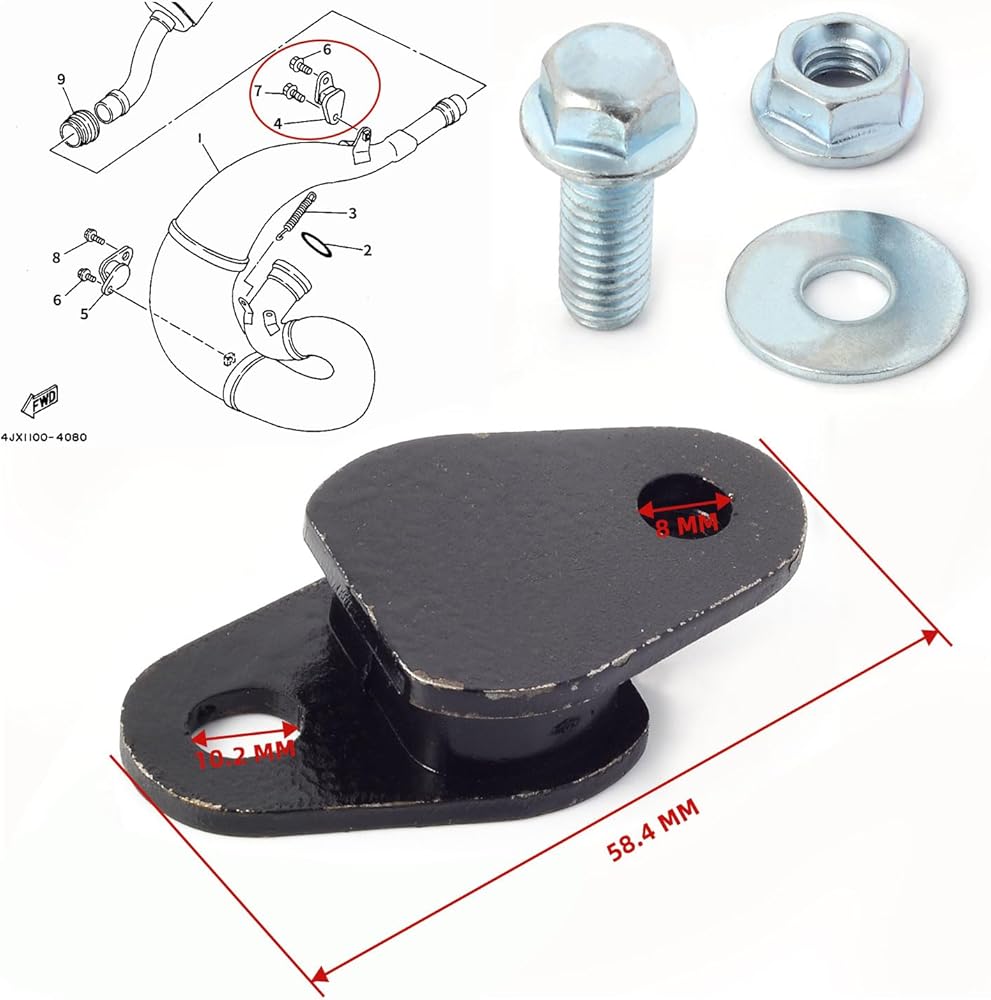 9
6
7
4
1
3
2
8
6
5
FWD
4JX1100-4080
8 MM
10.2 MM
58.4 MM