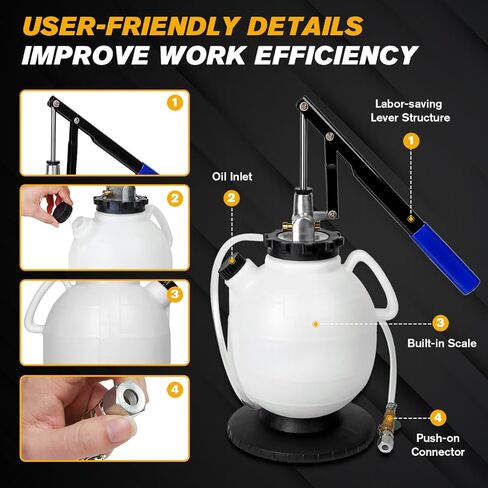 USER-FRIENDLY DETAILS
IMPROVE WORK EFFICIENCY

1

2

3

4

Labor-saving Lever Structure

1

Oil Inlet

2

3

Built-in Scale

4

Push-on Connector