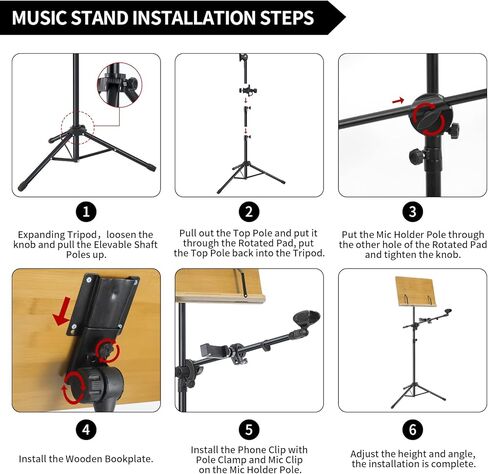 MUSIC STAND INSTALLATION STEPS

1

Expanding Tripod，loosen the knob and pull the Elevable Shaft Poles up.

2

Pull out the Top Pole and put it through the Rotated Pad, put the Top Pole back into the Tripod.

3

Put the Mic Holder Pole through the other hole of the Rotated Pad and tighten the knob.

4

Install the Wooden Bookplate.

5

Install the Phone Clip with Pole Clamp and Mic Clip on the Mic Holder Pole.

6

Adjust the height and angle, the installation is complete.