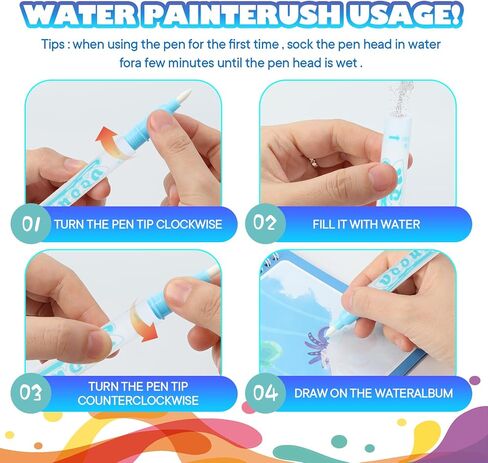 WATER PAINTERUSH USAGE!

Tips : when using the pen for the first time , sock the pen head in water fora few minutes until the pen head is wet .

01 TURN THE PEN TIP CLOCKWISE

02 FILL IT WITH WATER

03 TURN THE PEN TIP COUNTERCLOCKWISE

04 DRAW ON THE WATERALBUM