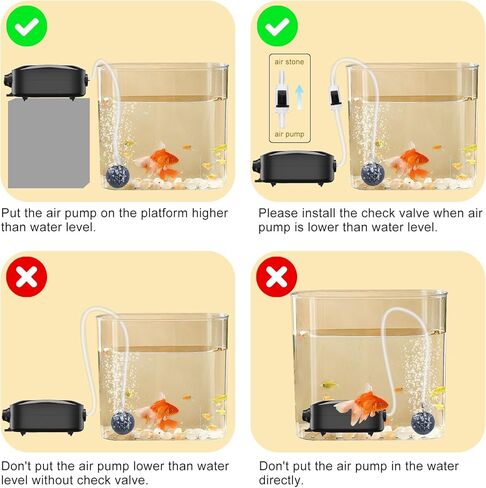 Put the air pump on the platform higher than water level.

air stone

air pump

Please install the check valve when air pump is lower than water level.

Don't put the air pump lower than water level without check valve.

Don't put the air pump in the water directly.