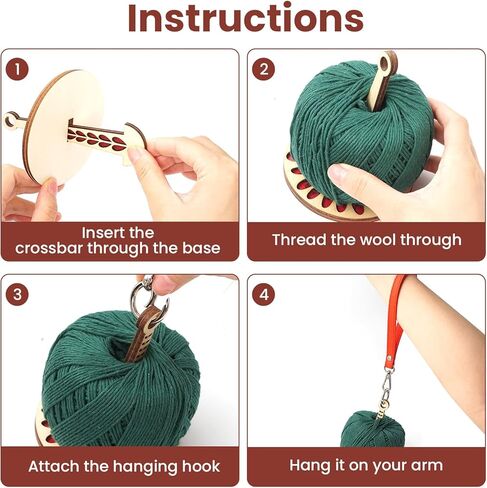 Instructions

1

Insert the crossbar through the base

2

Thread the wool through

3

Attach the hanging hook

4

Hang it on your arm