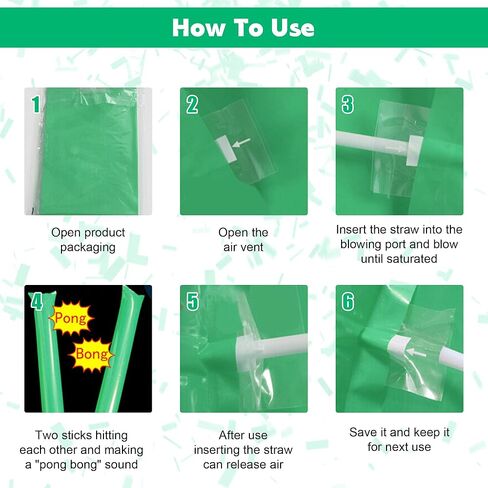 How To Use

1

Open product packaging

2

Open the air vent

3

Insert the straw into the blowing port and blow until saturated

4

Pong

Bong

Two sticks hitting each other and making a "pong bong" sound

5

After use inserting the straw can release air

6

Save it and keep it for next use