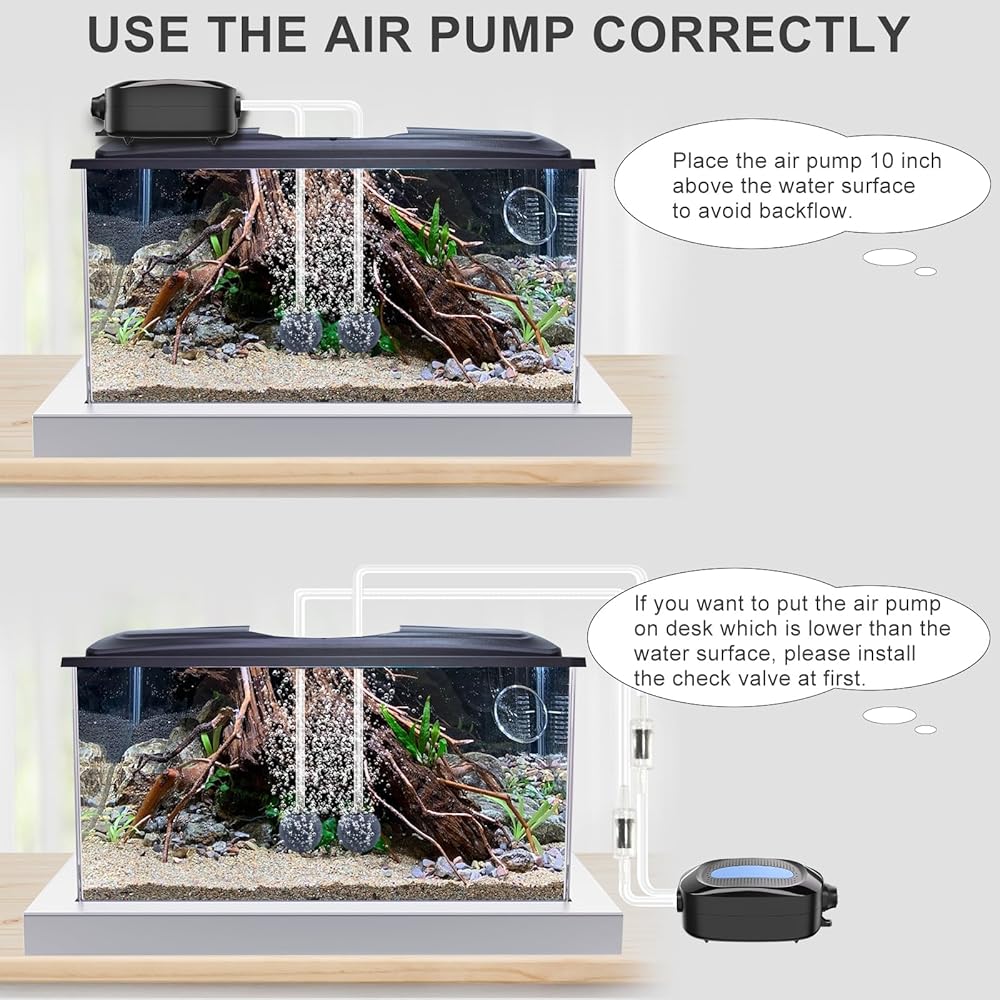 USE THE AIR PUMP CORRECTLY

Place the air pump 10 inch above the water surface to avoid backflow.

If you want to put the air pump on desk which is lower than the water surface, please install the check valve at first.