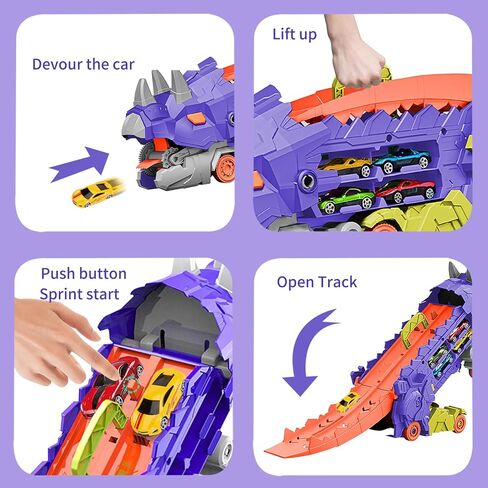 Devour the car

Lift up

Push button
Sprint start

Open Track