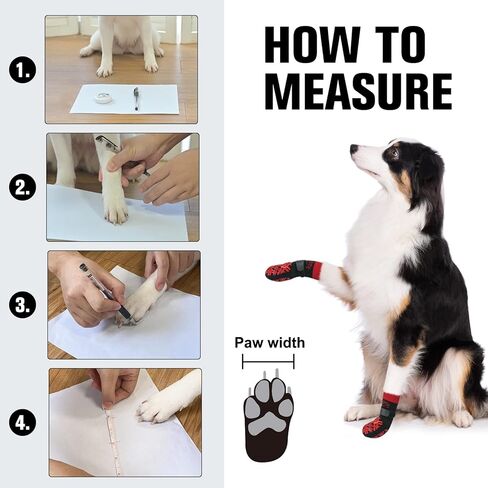 1.

2.

3.

4.

HOW TO MEASURE

Paw width