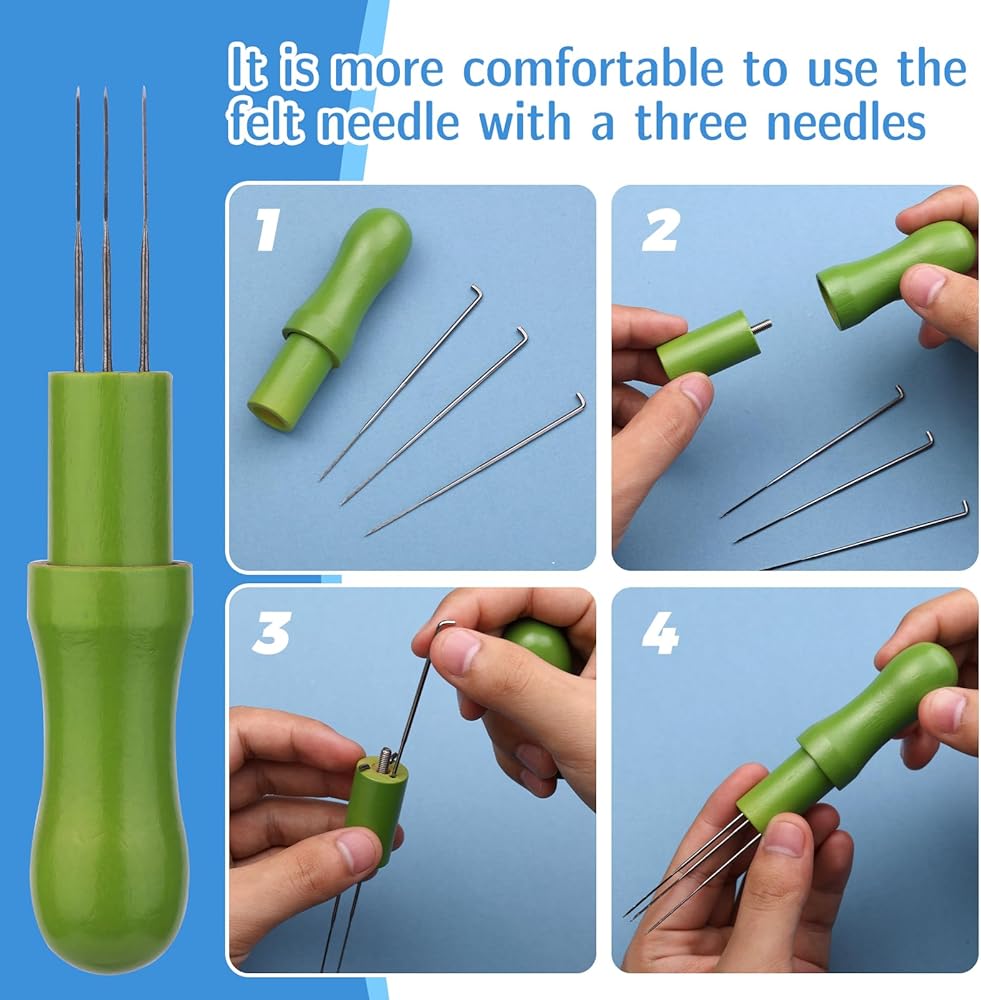 It is more comfortable to use the felt needle with a three needles

1

2

3

4