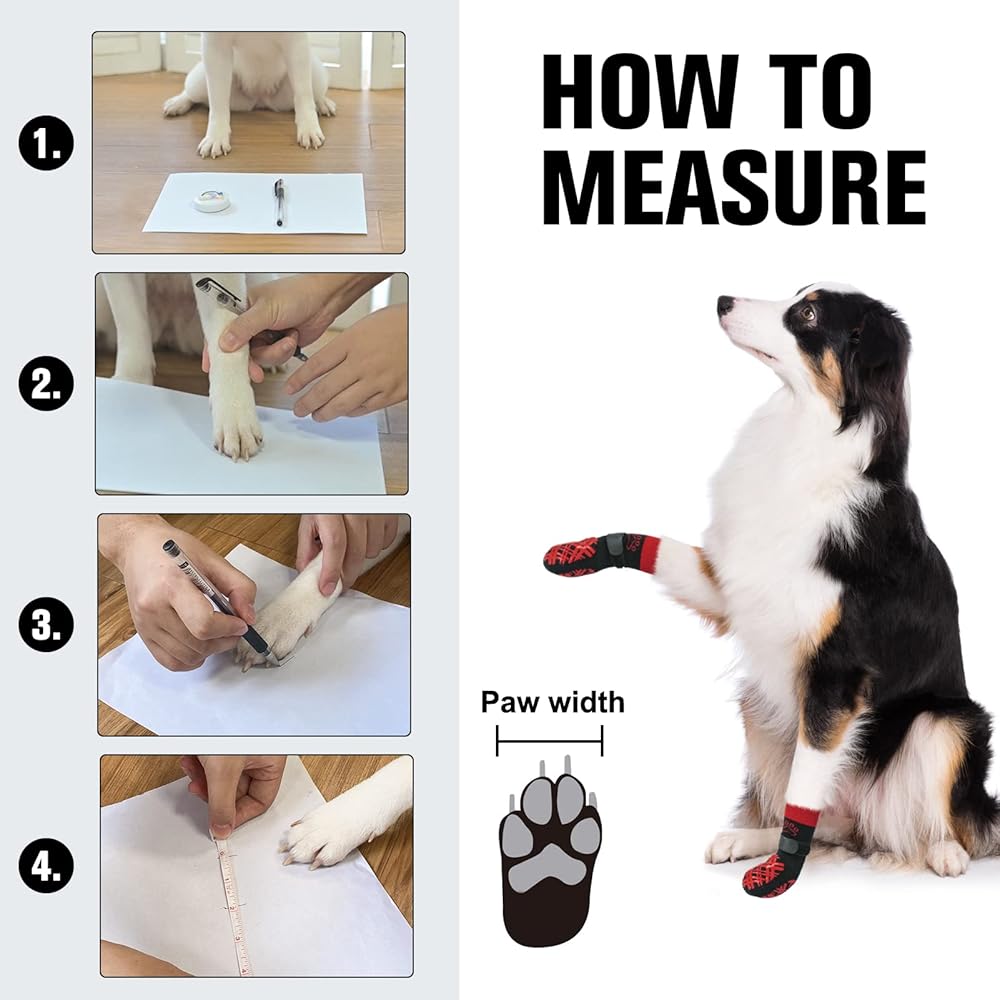 1.

2.

3.

4.

HOW TO MEASURE

Paw width