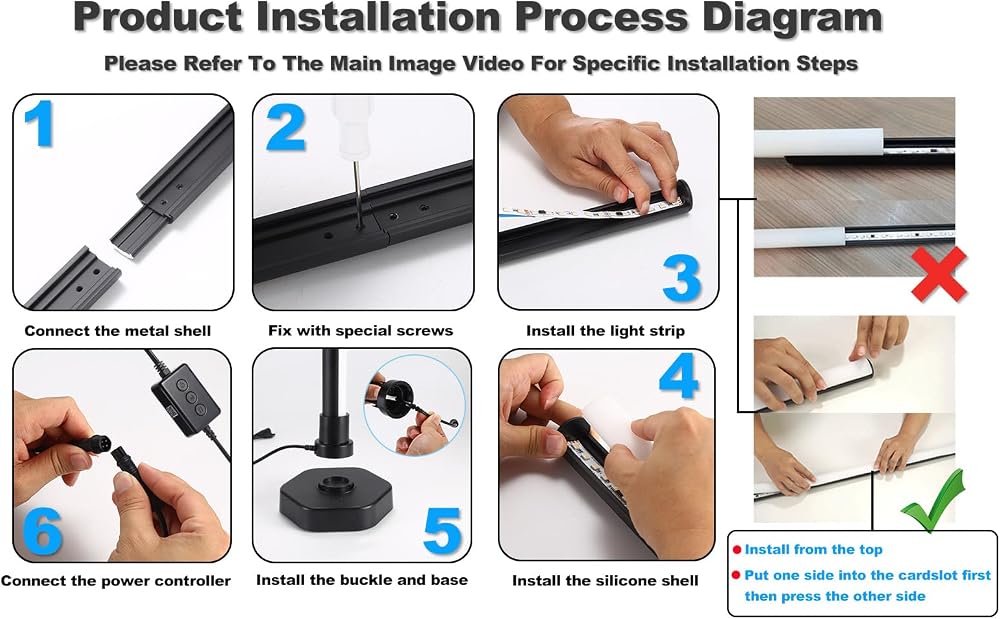 Product Installation Process Diagram

Please Refer To The Main Image Video For Specific Installation Steps

1

Connect the metal shell

2

Fix with special screws

3

Install the light strip

6

Connect the power controller

5

Install the buckle and base

4

Install the silicone shell

Install from the top

Put one side into the cardslot first then press the other side