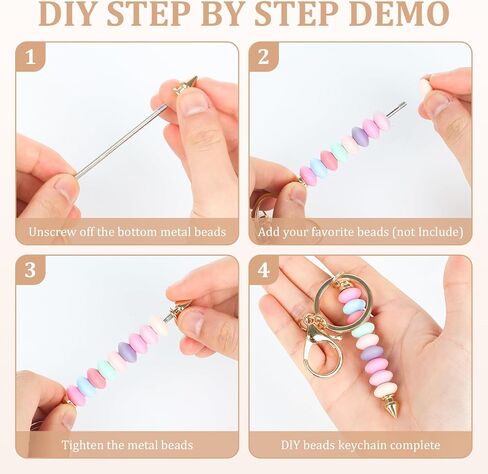 DIY STEP BY STEP DEMO

1

Unscrew off the bottom metal beads

2

Add your favorite beads (not Include)

3

Tighten the metal beads

4

DIY beads keychain complete