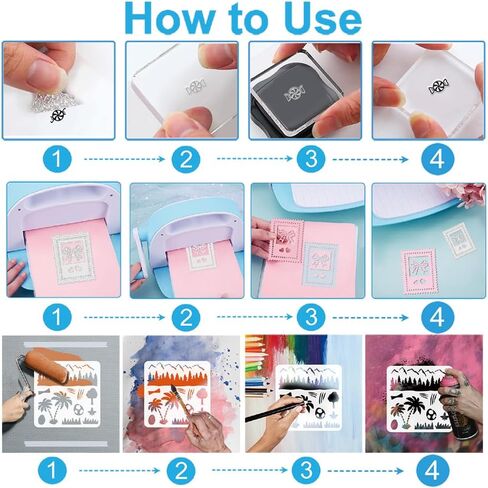 How to Use

1 2 3 4

1 2 3 4

1 2 3 4