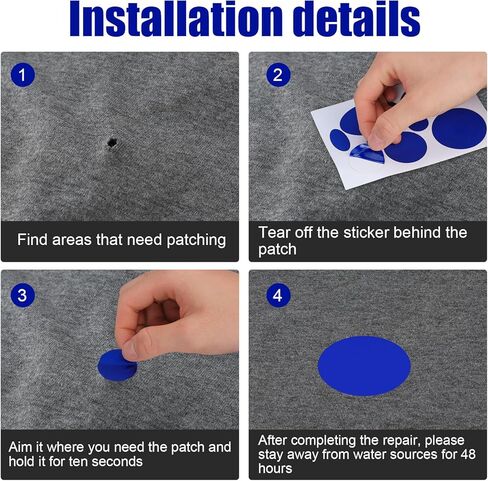 Installation details

1

Find areas that need patching

2

Tear off the sticker behind the patch

3

Aim it where you need the patch and hold it for ten seconds

4

After completing the repair, please stay away from water sources for 48 hours