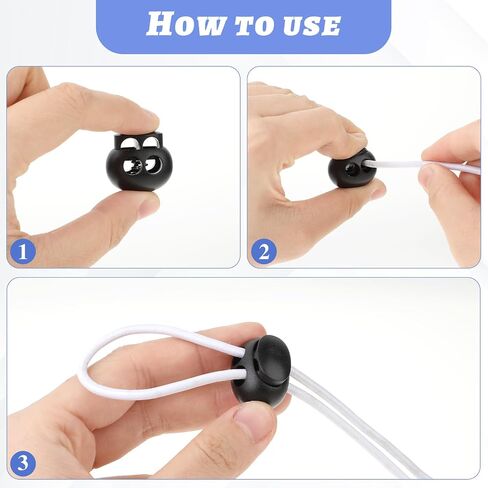 HOW TO USE

1

2

3