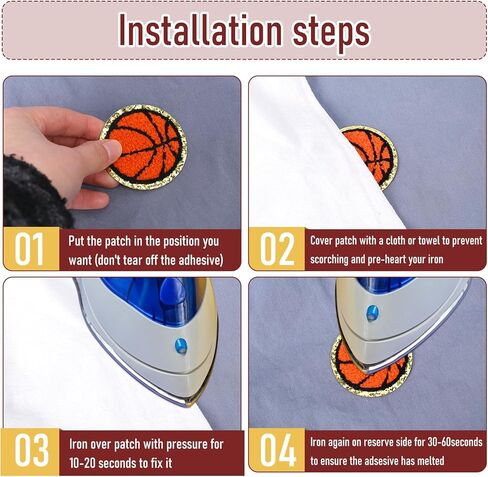 Installation steps

01 Put the patch in the position you want (don't tear off the adhesive)

02 Cover patch with a cloth or towel to prevent scorching and pre-heart your iron

03 Iron over patch with pressure for 10-20 seconds to fix it

04 Iron again on reserve side for 30-60seconds to ensure the adsesive has melted