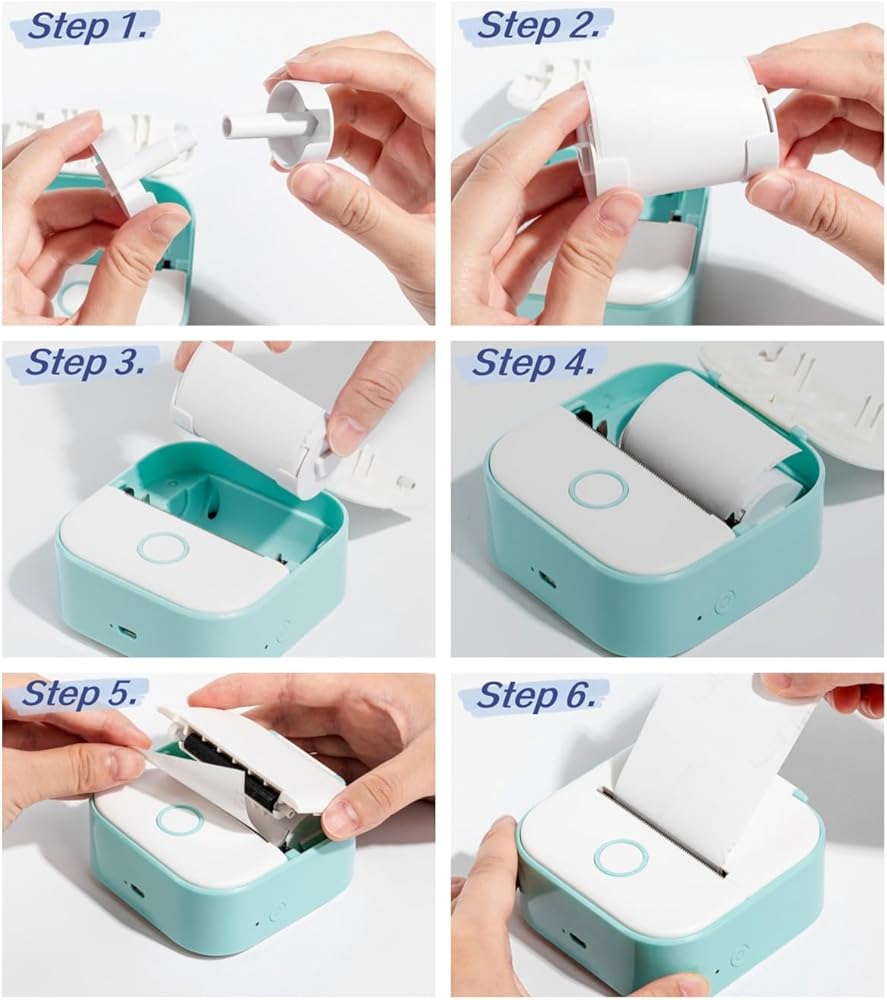 Step 1.

Step 2.

Step 3.

Step 4.

Step 5.

Step 6.