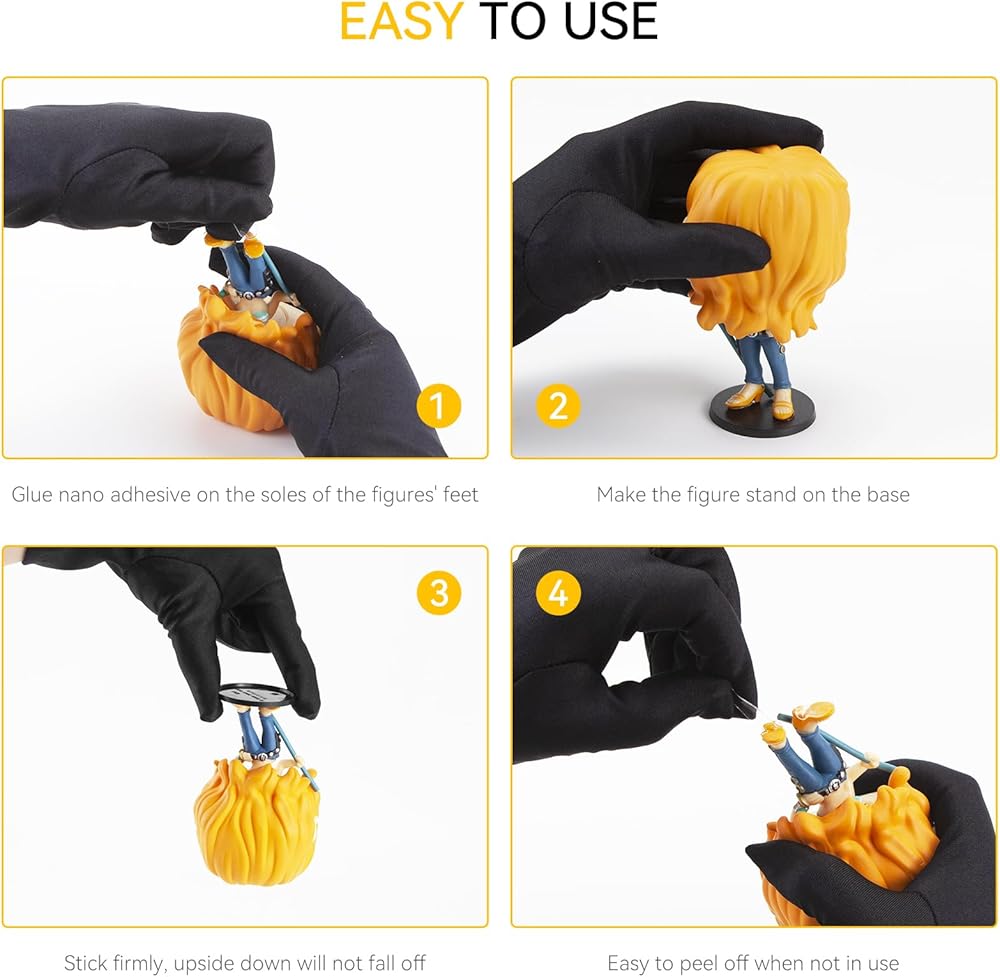 EASY TO USE

1

Glue nano adhesive on the soles of the figures' feet

2

Make the figure stand on the base

3

Stick firmly, upside down will not fall off

4

Easy to peel off when not in use