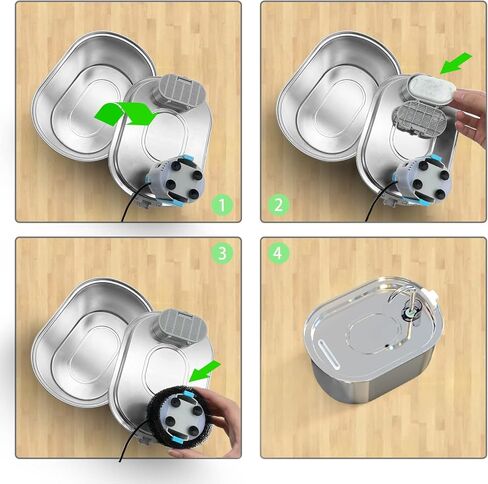 1

2

3

4