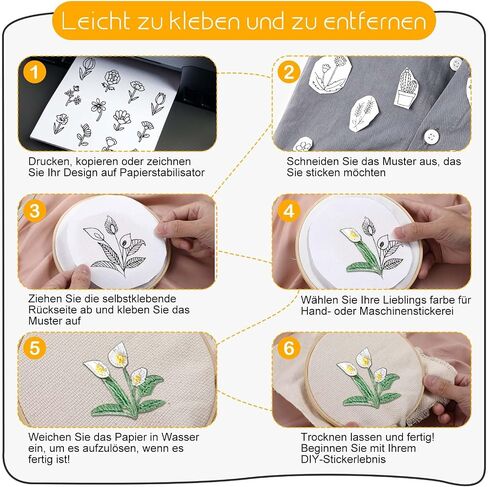 Leicht zu kleben und zu entfernen

1

Drucken, kopieren oder zeichnen Sie Ihr Design auf Papierstabilisator

2

Schneiden Sie das Muster aus, das Sie sticken möchten

3

Ziehen Sie die selbstklebende Rückseite ab und kleben Sie das Muster auf

4

Wählen Sie Ihre Lieblings farbe für Hand- oder Maschinenstickerei

5

Weichen Sie das Papier in Wasser ein, um es aufzulösen, wenn es fertig ist!

6

Trocknen lassen und fertig! Beginnen Sie mit Ihrem DIY-Stickerlebnis