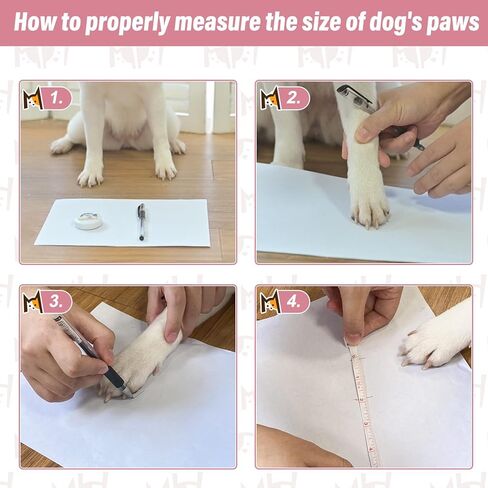 How to properly measure the size of dog's paws

1.

2.

3.

4.