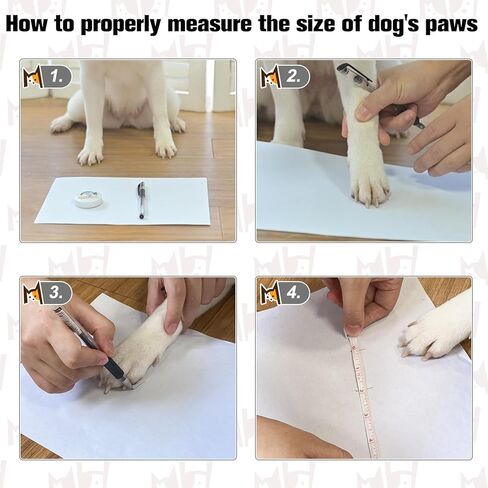 How to properly measure the size of dog's paws

1.

2.

3.

4.