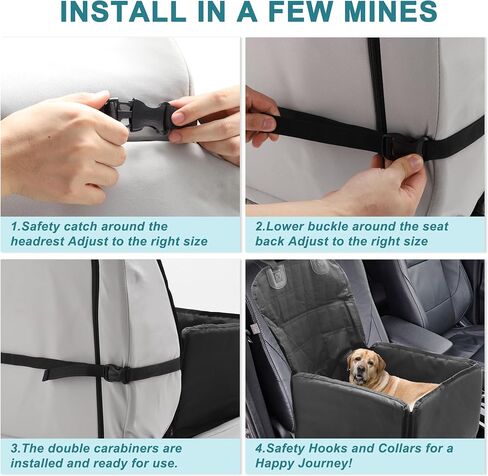 INSTALL IN A FEW MINES

1.Safety catch around the headrest Adjust to the right size

2.Lower buckle around the seat back Adjust to the right size

3.The double carabiners are installed and ready for use.

4.Safety Hooks and Collars for a Happy Journey!