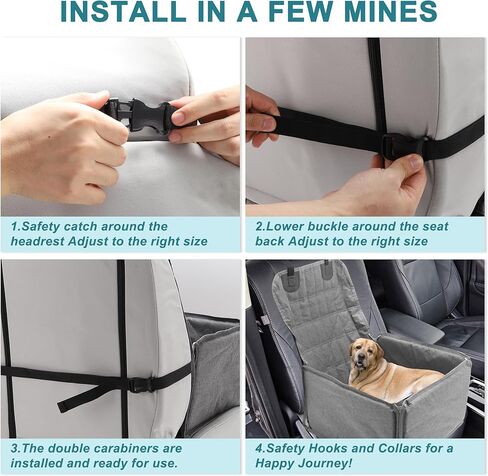 INSTALL IN A FEW MINES

1.Safety catch around the headrest Adjust to the right size

2.Lower buckle around the seat back Adjust to the right size

3.The double carabiners are installed and ready for use.

4.Safety Hooks and Collars for a Happy Journey!