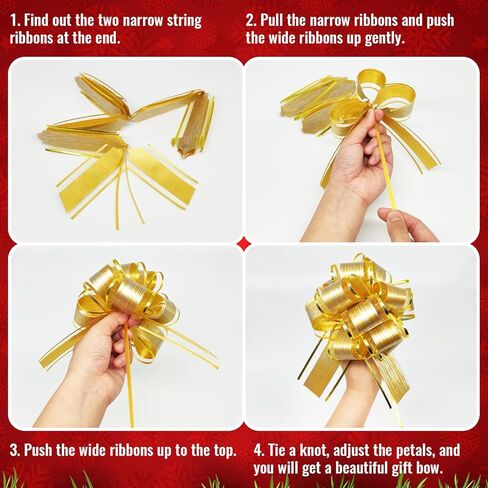 1. Find out the two narrow string ribbons at the end.

2. Pull the narrow ribbons and push the wide ribbons up gently.

3. Push the wide ribbons up to the top.

4. Tie a knot, adjust the petals, and you will get a beautiful gift bow.