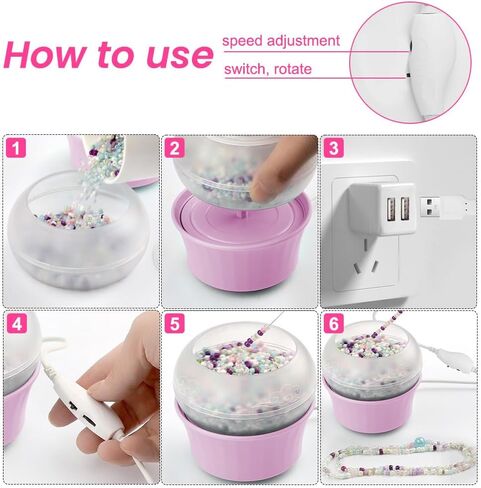 How to use

speed adjustment

switch, rotate

1

2

3

4

5

6