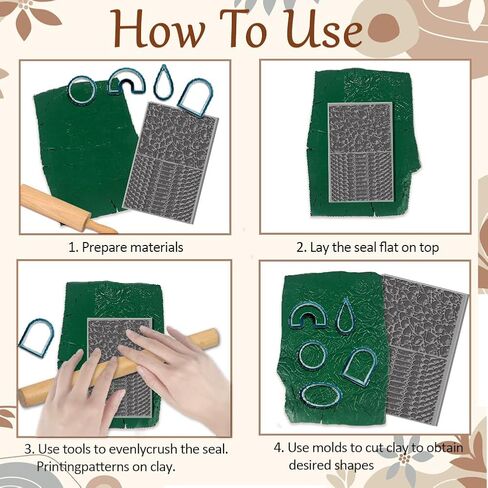 How To Use

1. Prepare materials

2. Lay the seal flat on top

3. Use tools to evenlycrush the seal. Printingpatterns on clay.

4. Use molds to cut clay to obtain desired shapes