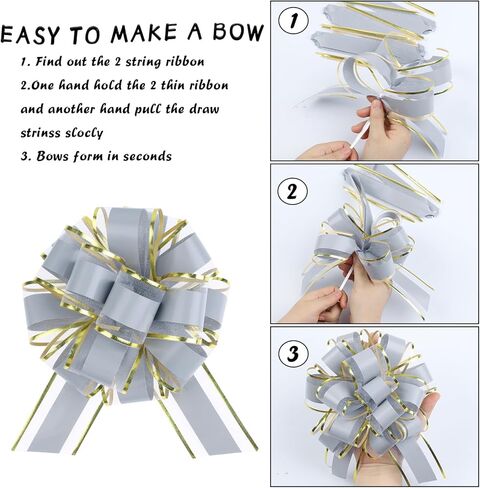 EASY TO MAKE A BOW

1. Find out the 2 string ribbon
2.One hand hold the 2 thin ribbon and another hand pull the draw strinss slocly
3. Bows form in seconds

1

2

3