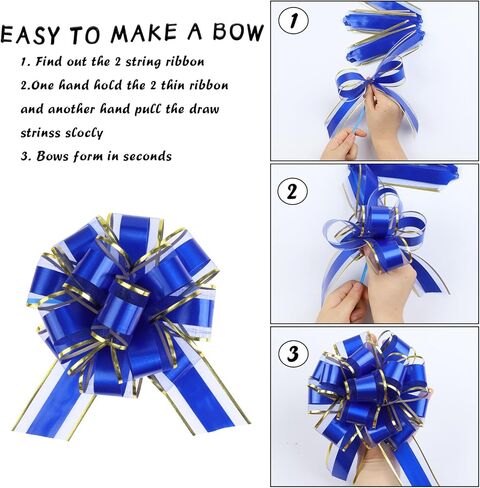 EASY TO MAKE A BOW

1. Find out the 2 string ribbon

2.One hand hold the 2 thin ribbon and another hand pull the draw strinss slocly

3. Bows form in seconds

1

2

3