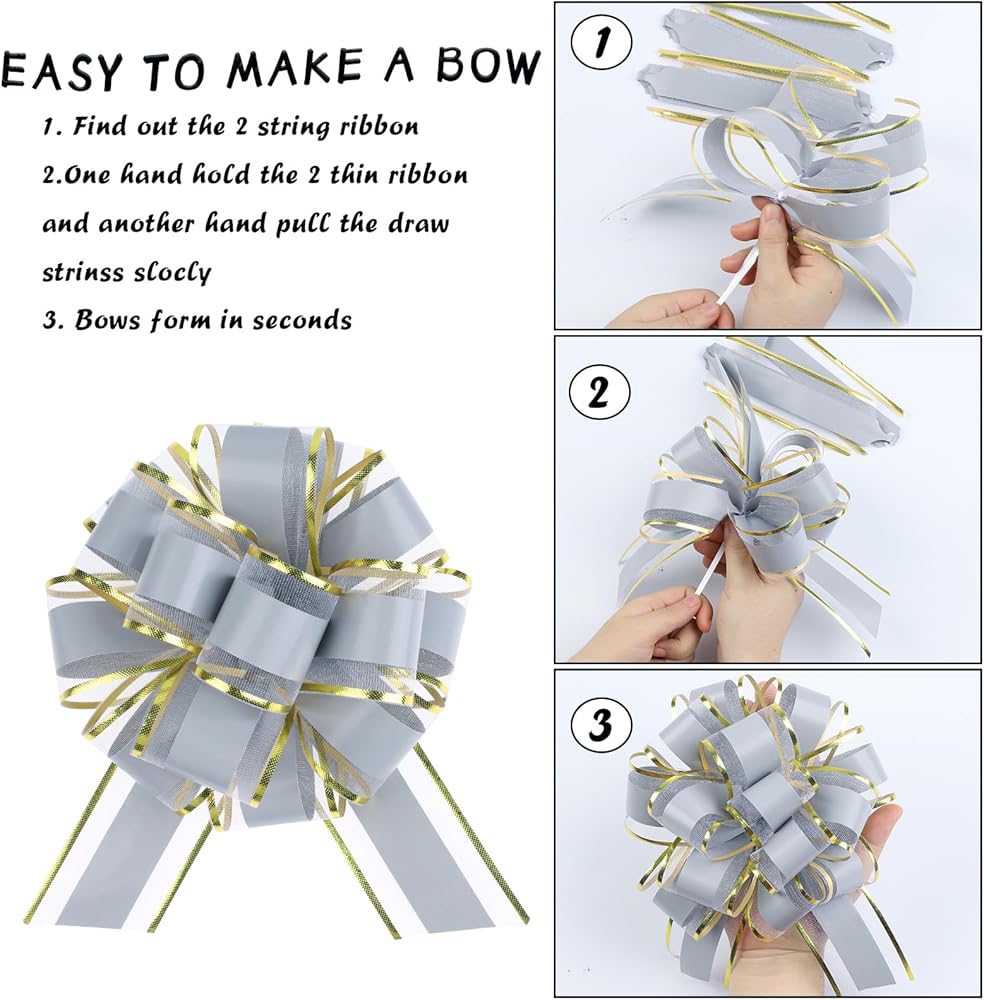 EASY TO MAKE A BOW

1. Find out the 2 string ribbon
2.One hand hold the 2 thin ribbon and another hand pull the draw strinss slocly
3. Bows form in seconds

1

2

3