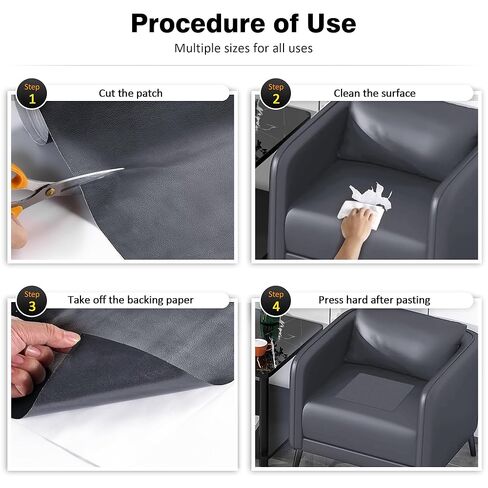 Procedure of Use

Multiple sizes for all uses

Step 1
Cut the patch

Step 2
Clean the surface

Step 3
Take off the backing paper

Step 4
Press hard after pasting