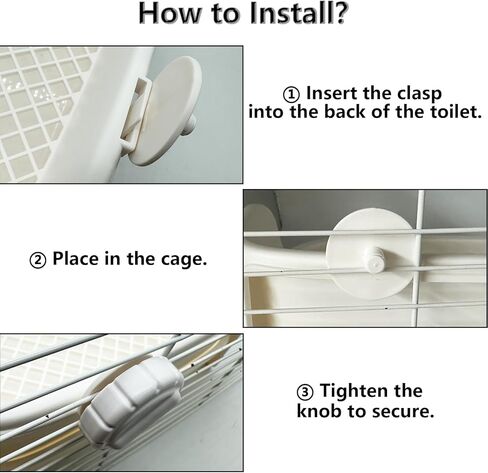 How to Install?

① Insert the clasp into the back of the toilet.

② Place in the cage.

③ Tighten the knob to secure.