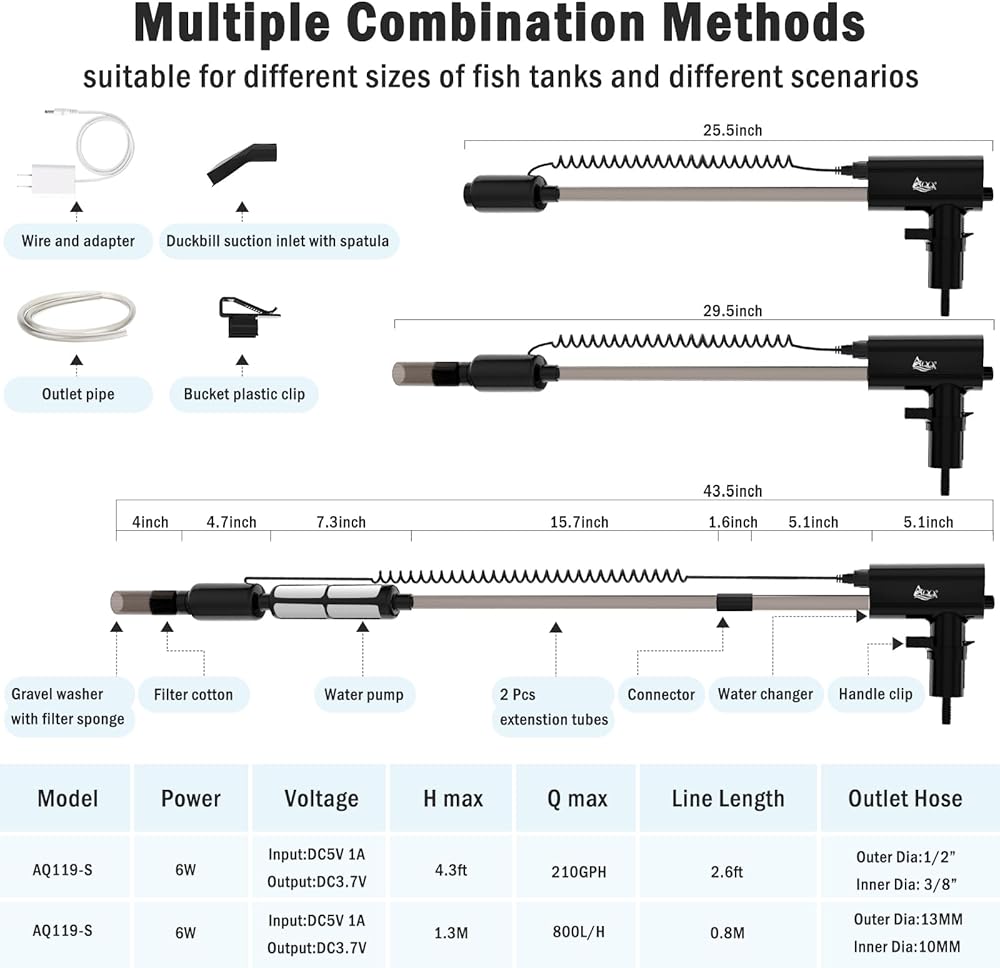 Multiple Combination Methods

suitable for different sizes of fish tanks and different scenarios

Wire and adapter

Duckbill suction inlet with spatula

Outlet pipe

Bucket plastic clip

25.5inch

29.5inch

43.5inch

4inch

4.7inch

7.3inch

15.7inch

1.6inch

5.1inch

5.1inch

Gravel washer with filter sponge

Filter cotton

Water pump

2 Pcs extenstion tubes

Connector

Water changer

Handle clip

| Model | Power | Voltage | H max | Q max | Line Length | Outlet Hose |
|---|---|---|---|---|---|---|
| AQ119-S | 6W | Input:DC5V 1A Output:DC3.7V | 4.3ft | 210GPH | 2.6ft | Outer Dia:1/2" Inner Dia: 3/8" |
| AQ119-S | 6W | Input:DC5V 1A Output:DC3.7V | 1.3M | 800L/H | 0.8M | Outer Dia:13MM Inner Dia:10MM |