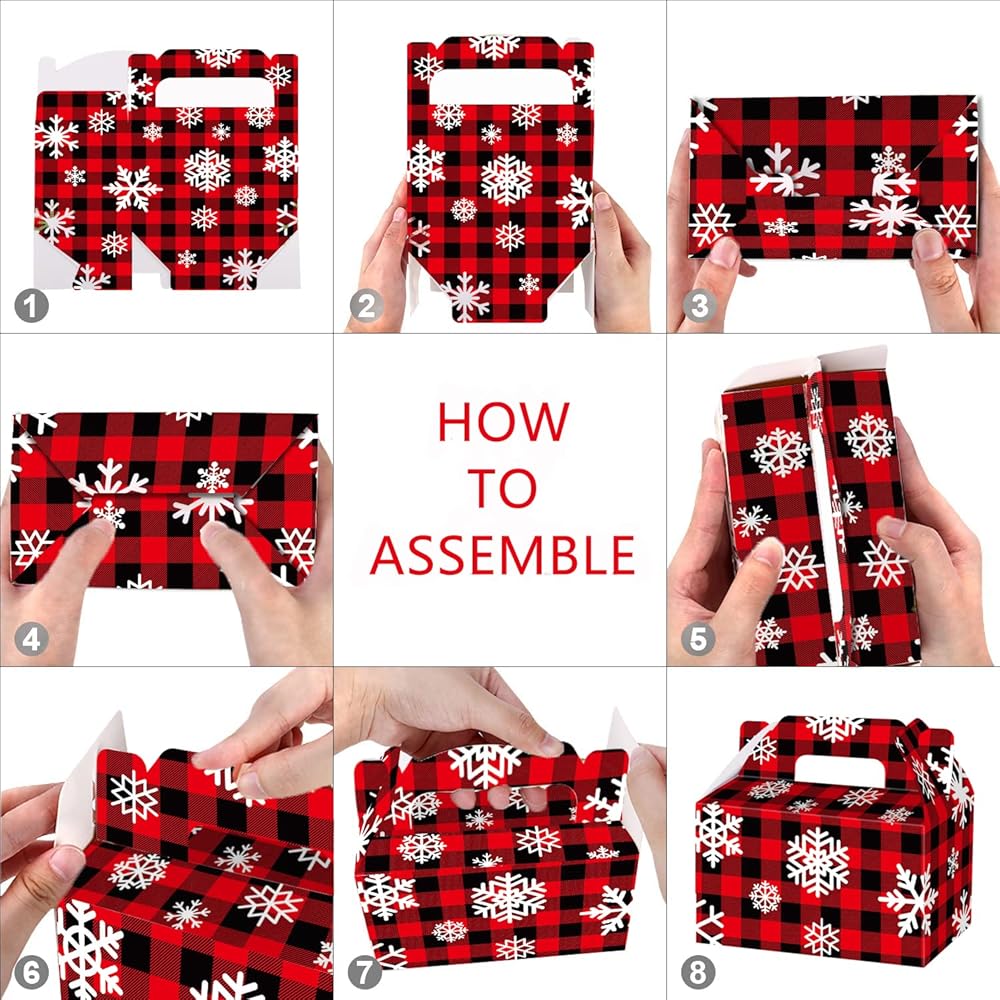 1

2

3

4

HOW
TO
ASSEMBLE

5

6

7

8